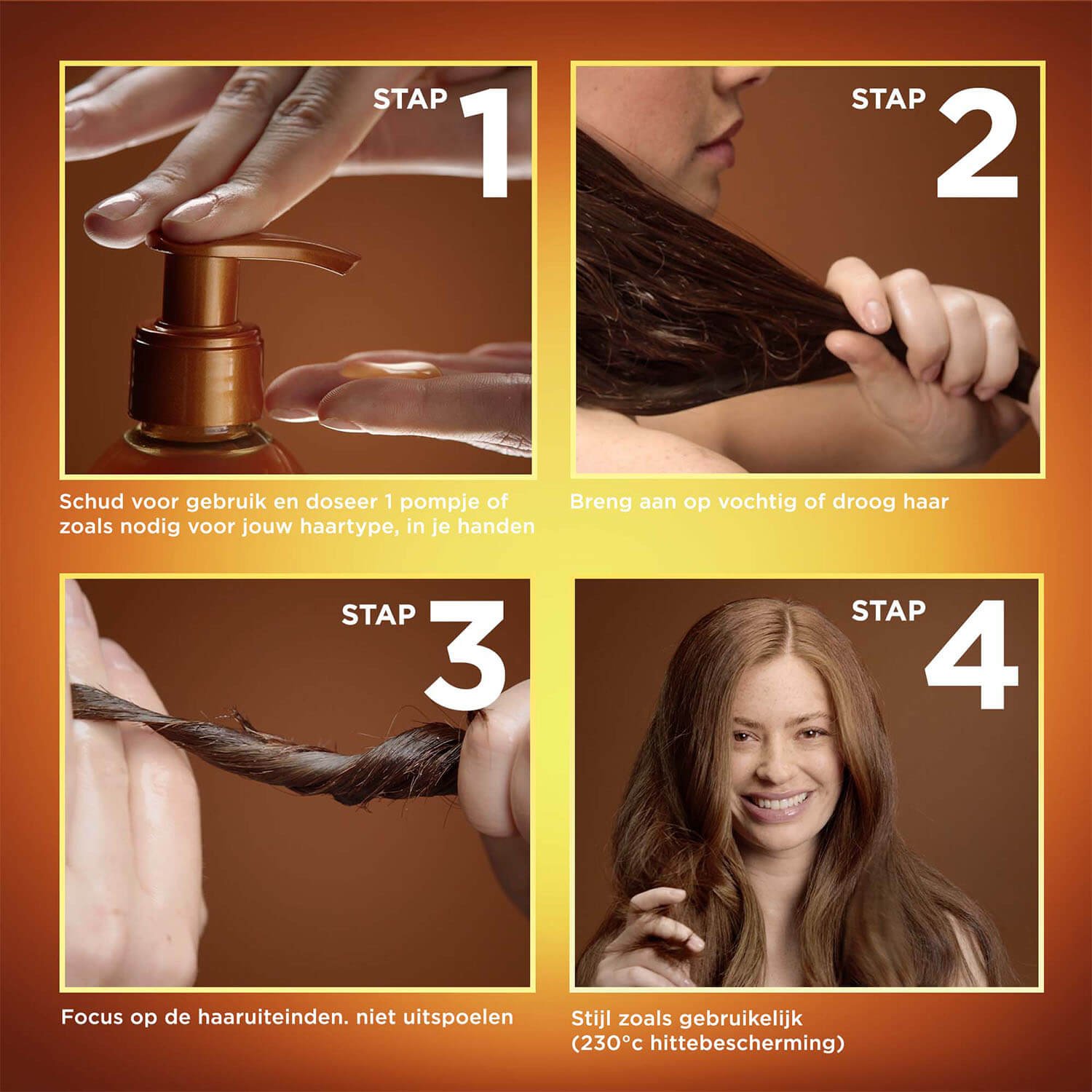 STAP 1

Schud voor gebruik en doseer 1 pompje of zoals nodig voor jouw haartype, in je handen

STAP 2

Breng aan op vochtig of droog haar

STAP 3

Focus op de haaruiteinden. niet uitspoelen

STAP 4

Stijl zoals gebruikelijk (230°c hittebescherming)